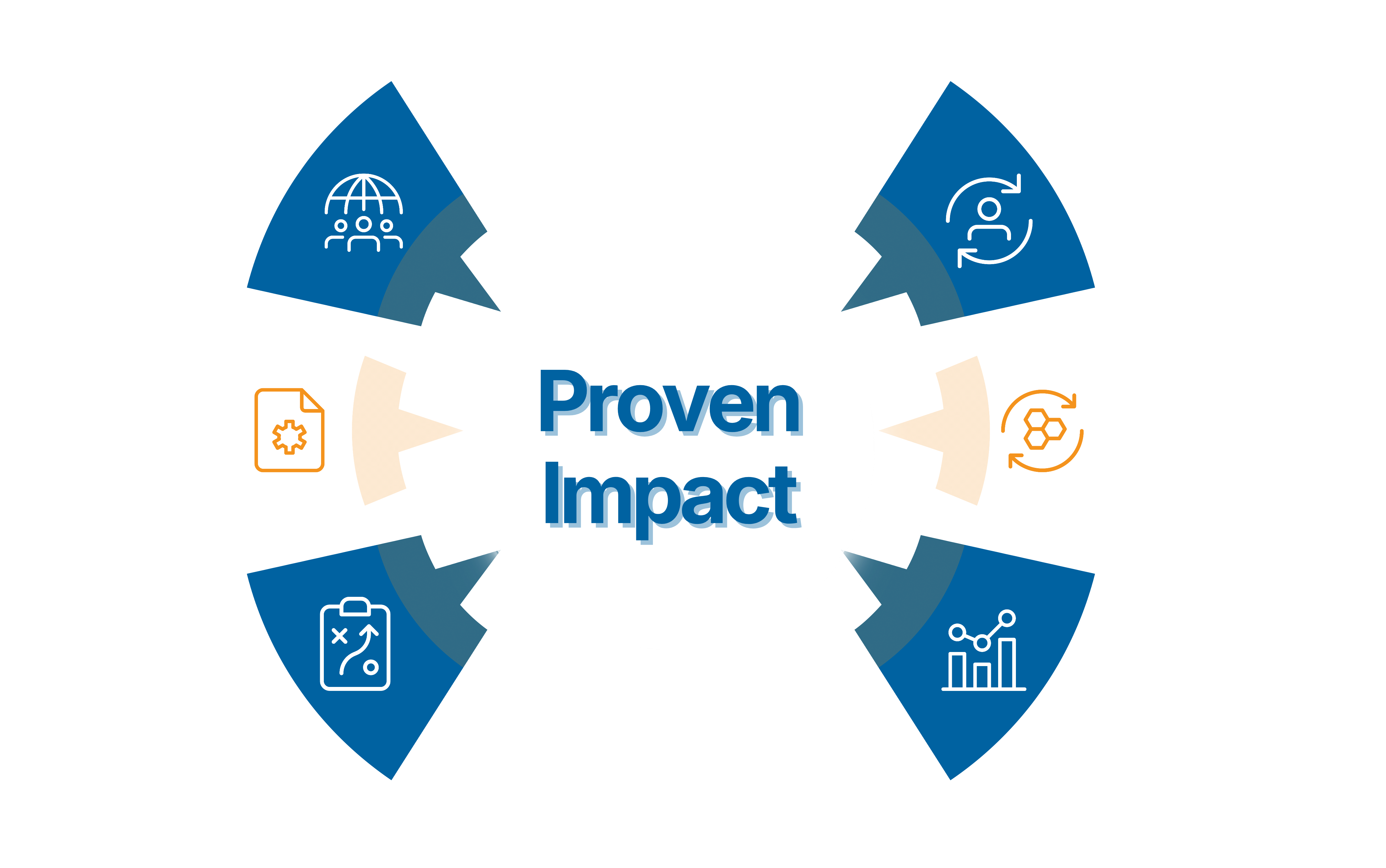 Proven Impact