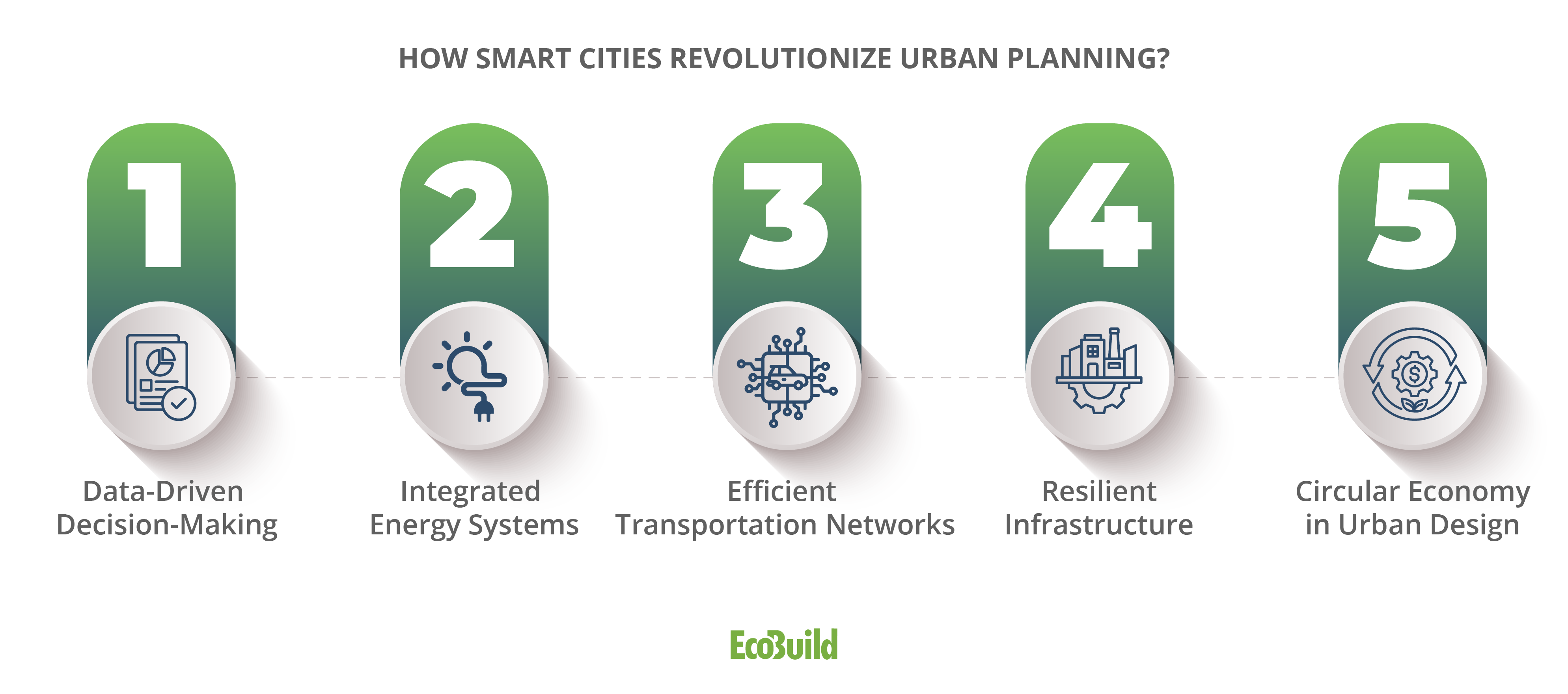 HOW SMART CITIES REVOLUTIONIZE URBAN PLANNING?

1

Data-Driven Decision-Making

2

Integrated Energy Systems

3

Efficient Transportation Networks

4

Resilient Infrastructure

5

Circular Economy in Urban Design

EcoBuild