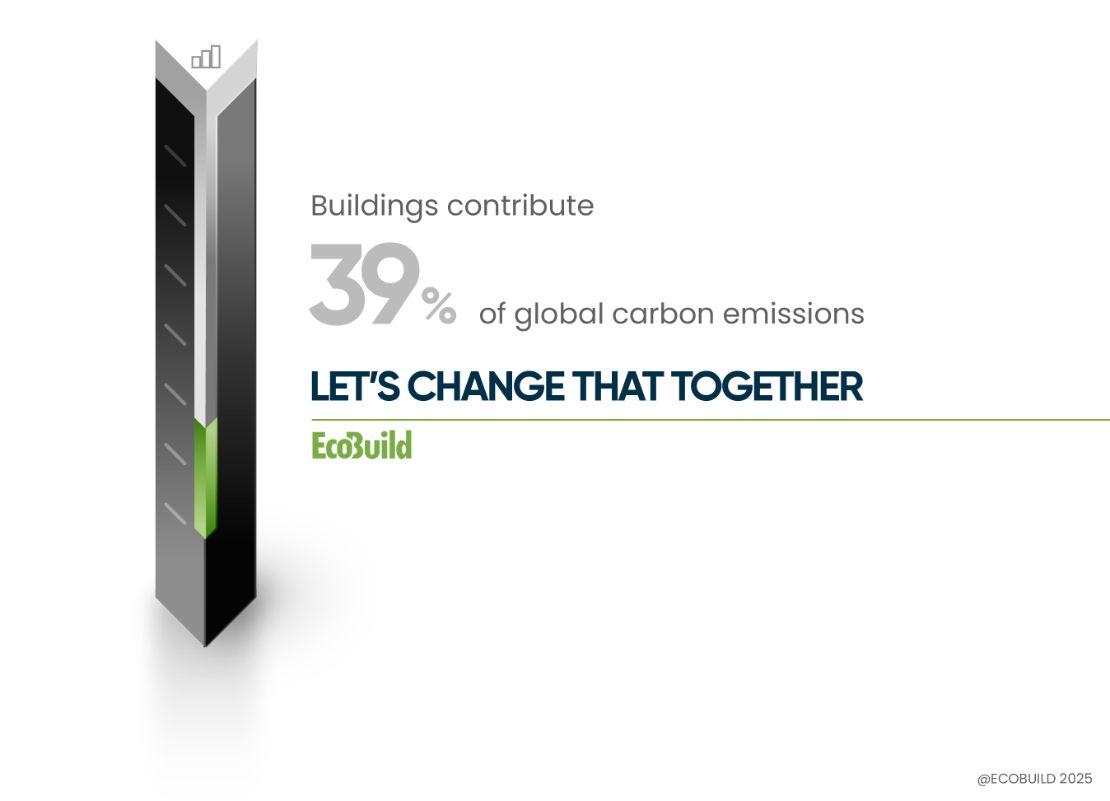 Buildings contribute

39% of global carbon emissions

LET'S CHANGE THAT TOGETHER

EcoBuild

@ECOBUILD 2025