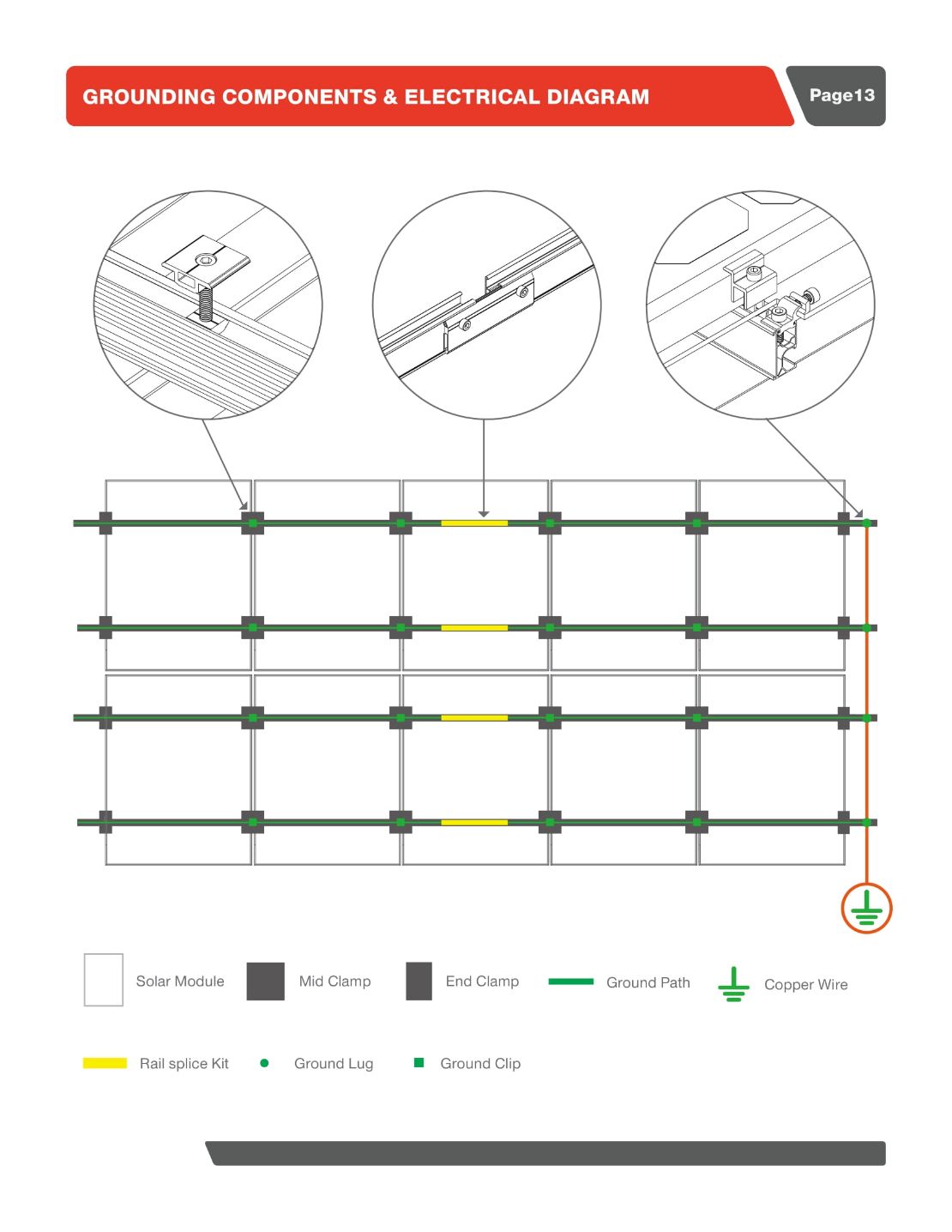 GROUNDING COMPONENTS & ELECTRICAL DIAGRAM

Page13

Solar Module

Mid Clamp

End Clamp

Ground Path

Copper Wire

Rail splice Kit

Ground Lug

Ground Clip