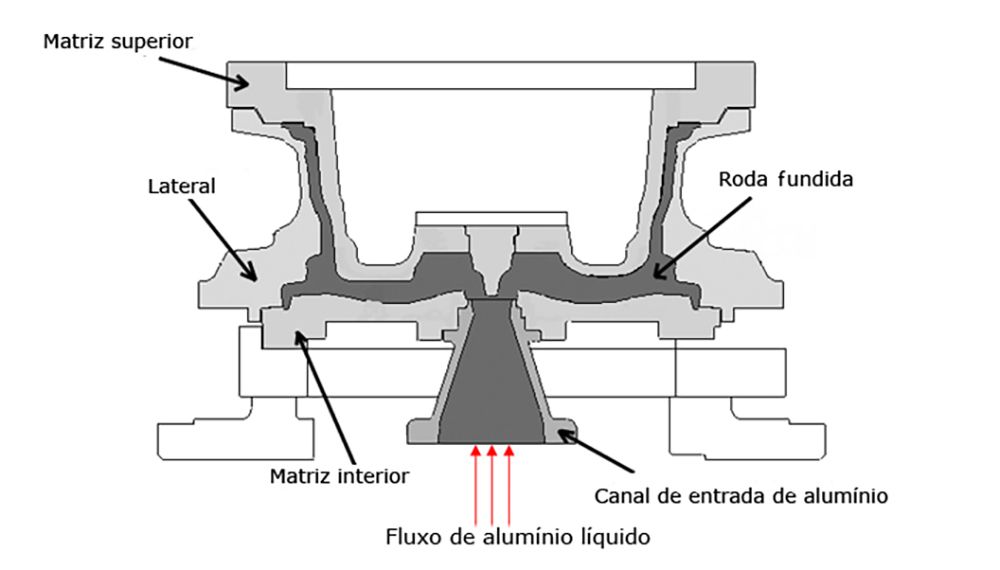 Matriz superior

Lateral

Roda fundida

Matriz interior

Canal de entrada de alumínio

Fluxo de alumínio líquido