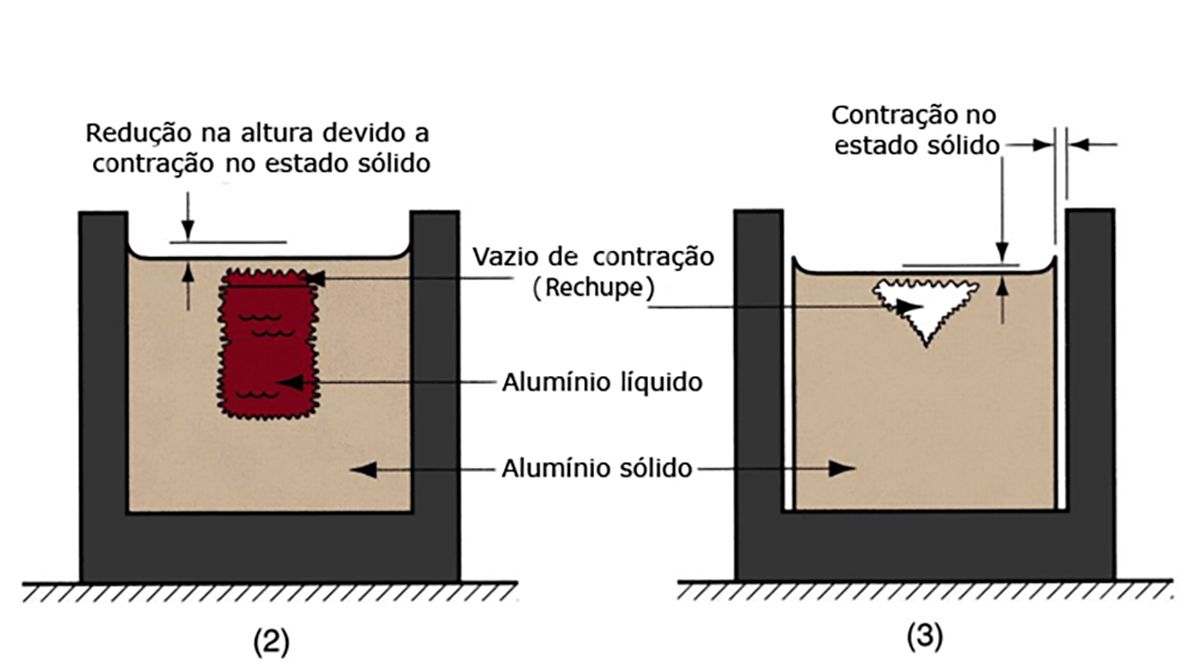 Redução na altura devido a contração no estado sólido

Contração no estado sólido

Vazio de contração (Rechupe)

Alumínio líquido

Alumínio sólido

(2)

(3)